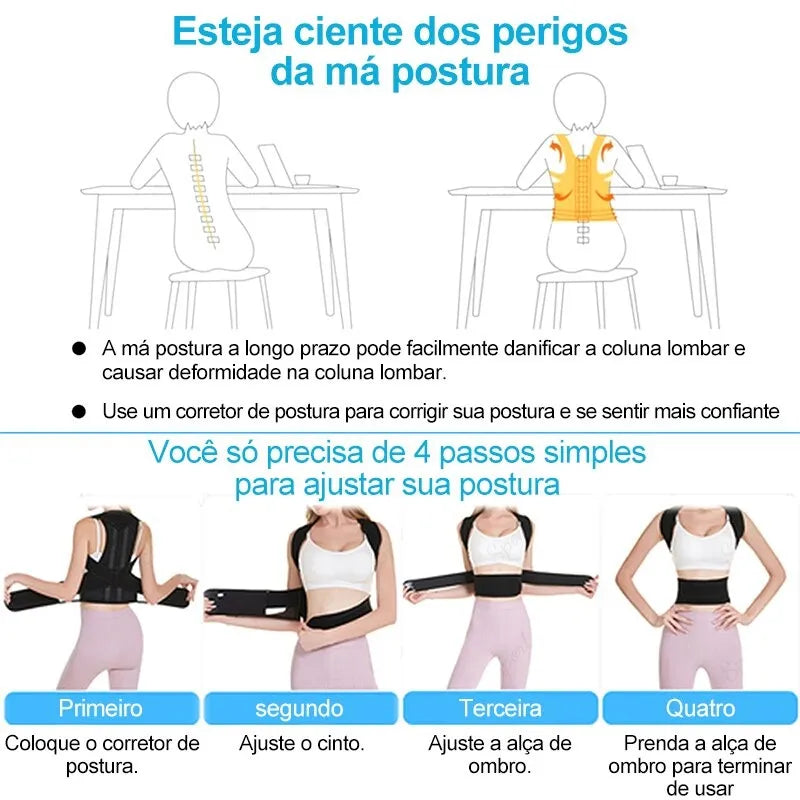 Esteja ciente dos perigos da má postura

● A má postura a longo prazo pode facilmente danificar a coluna lombar e causar deformidade na coluna lombar.

● Use um corretor de postura para corrigir sua postura e se sentir mais confiante

Você só precisa de 4 passos simples para ajustar sua postura

Primeiro
Coloque o corretor de postura.

segundo
Ajuste o cinto.

Terceira
Ajuste a alça de ombro.

Quatro
Prenda a alça de ombro para terminar de usar