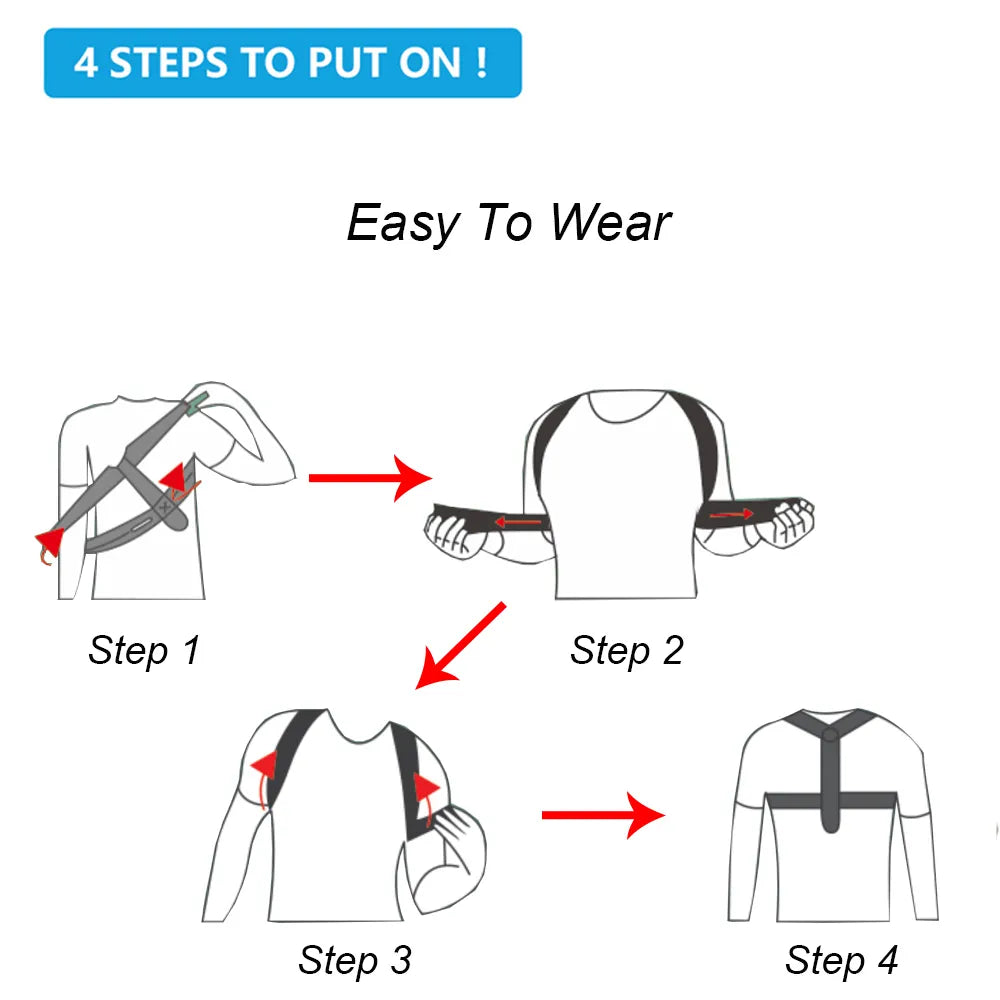 4 STEPS TO PUT ON !

Easy To Wear

Step 1

Step 2

Step 3

Step 4